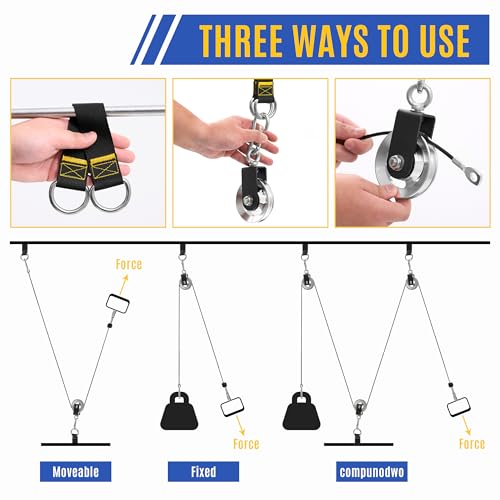 THREE WAYS TO USE

Force

Force

Force

Moveable

Fixed

compunodwo