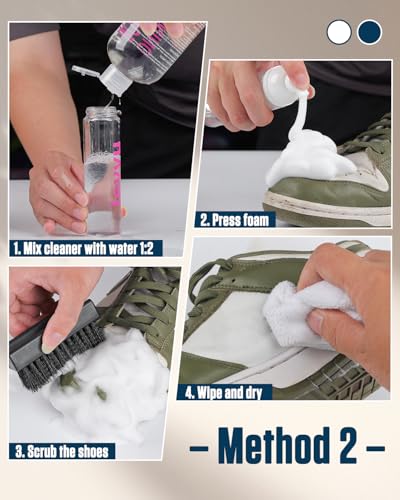 1. Mix cleaner with water 1:2

2. Press foam

3. Scrub the shoes

4. Wipe and dry

– Method 2 –