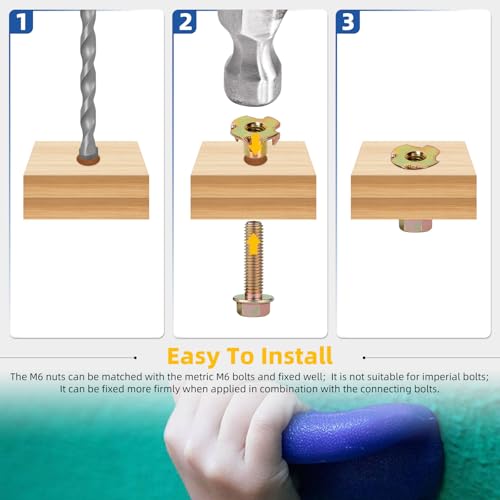 1

2

3

Easy To Install

The M6 nuts can be matched with the metric M6 bolts and fixed well; It is not suitable for imperial bolts; It can be fixed more firmly when applied in combination with the connecting bolts.