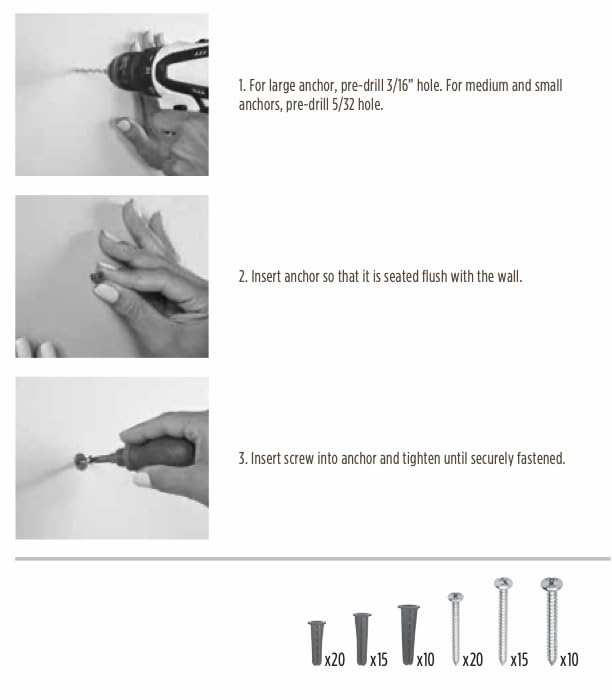 1. For large anchor, pre-drill 3/16" hole. For medium and small anchors, pre-drill 5/32 hole.

2. Insert anchor so that it is seated flush with the wall.

3. Insert screw into anchor and tighten until securely fastened.

x20 x15 x10 x20 x15 x10