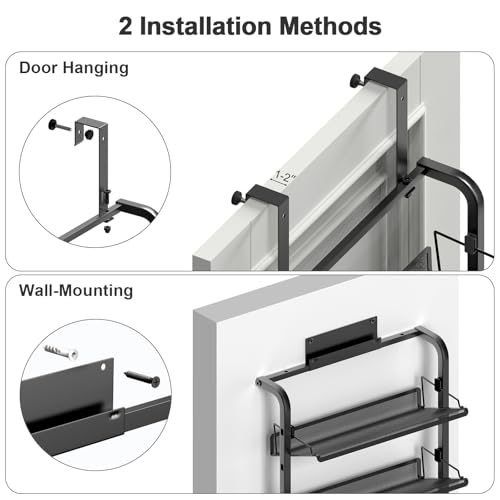 2 Installation Methods

Door Hanging

1-2"

Wall-Mounting