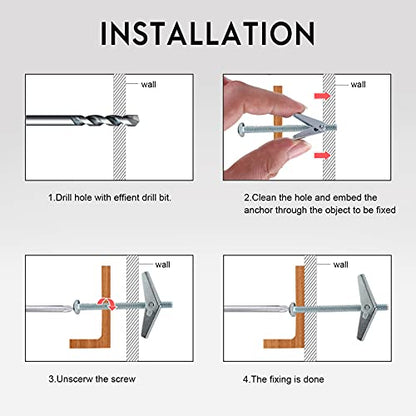 INSTALLATION

wall

1.Drill hole with effient drill bit.

wall

2.Clean the hole and embed the anchor through the object to be fixed

wall

3.Unscerw the screw

wall

4.The fixing is done