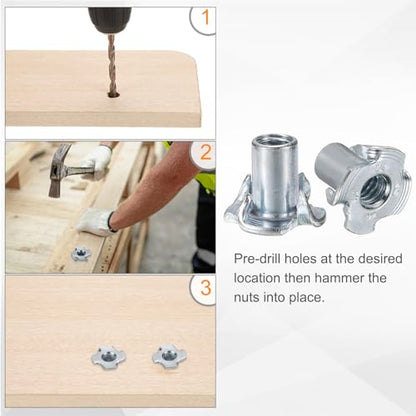 1

2

3

Pre-drill holes at the desired location then hammer the nuts into place.