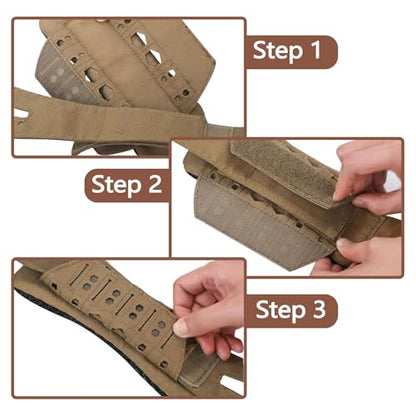 Step 1

Step 2

Step 3