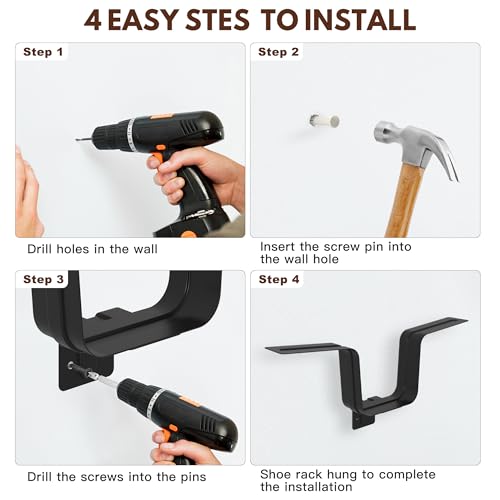 4 EASY STES TO INSTALL

Step 1

Drill holes in the wall

Step 2

Insert the screw pin into the wall hole

Step 3

Drill the screws into the pins

Step 4

Shoe rack hung to complete the installation