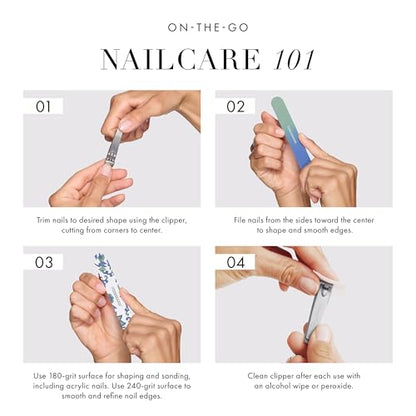 ON-THE-GO

NAILCARE 101

01

Trim nails to desired shape using the clipper, cutting from corners to center.

02

File nails from the sides toward the center to shape and smooth edges.

03

Use 180-grit surface for shaping and sanding, including acrylic nails. Use 240-grit surface to smooth and refine nail edges.

04

Clean clipper after each use with an alcohol wipe or peroxide.