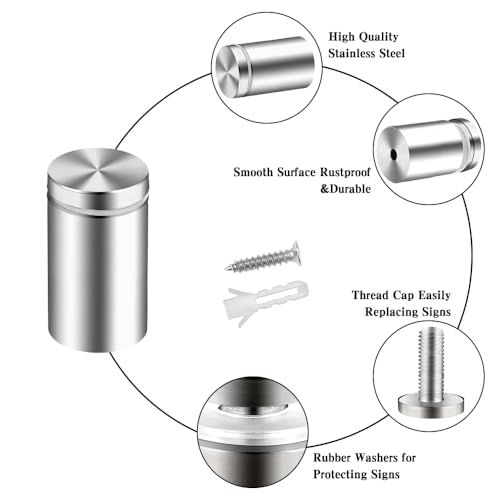 High Quality
Stainless Steel

Smooth Surface Rustproof
&Durable

Thread Cap Easily
Replacing Signs

Rubber Washers for
Protecting Signs