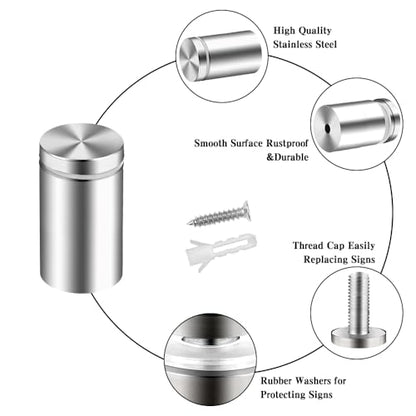 High Quality
Stainless Steel

Smooth Surface Rustproof
&Durable

Thread Cap Easily
Replacing Signs

Rubber Washers for
Protecting Signs