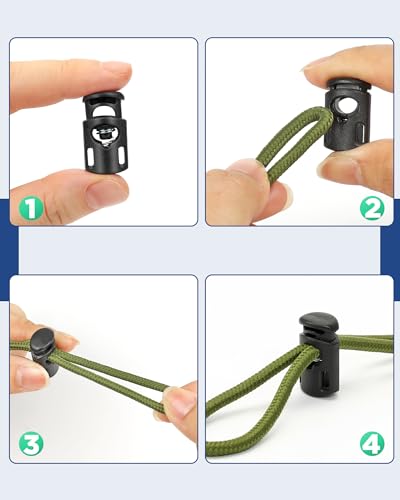 1

2

3

4