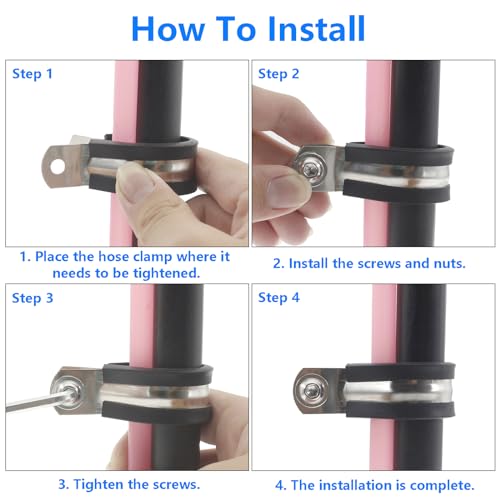 How To Install

Step 1

1. Place the hose clamp where it needs to be tightened.

Step 2

2. Install the screws and nuts.

Step 3

3. Tighten the screws.

Step 4

4. The installation is complete.