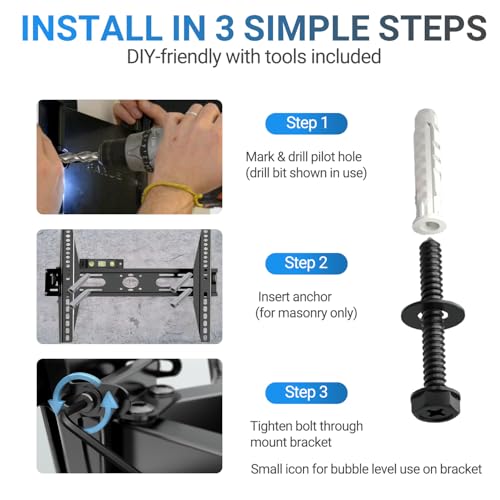 INSTALL IN 3 SIMPLE STEPS
DIY-friendly with tools included

Step 1
Mark & drill pilot hole
(drill bit shown in use)

Step 2
Insert anchor
(for masonry only)

Step 3
Tighten bolt through mount bracket

Small icon for bubble level use on bracket