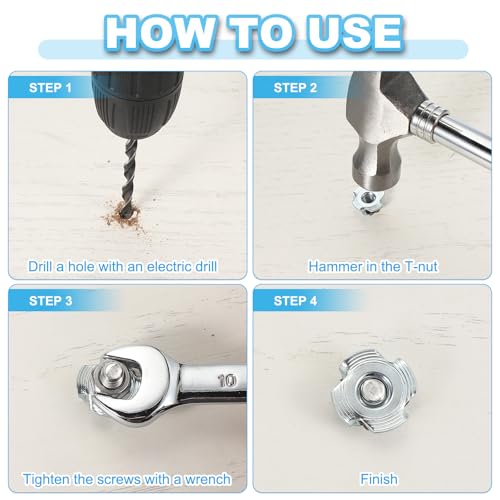 HOW TO USE

STEP 1

Drill a hole with an electric drill

STEP 2

Hammer in the T-nut

STEP 3

10

Tighten the screws with a wrench

STEP 4

Finish