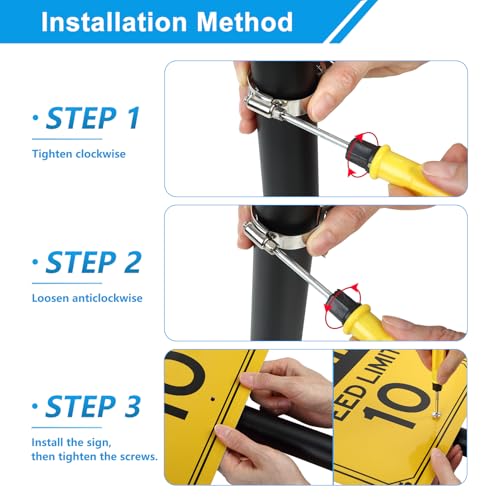 Installation Method

· STEP 1

Tighten clockwise

· STEP 2

Loosen anticlockwise

· STEP 3

Install the sign, then tighten the screws.

10

EED LIMIT
10