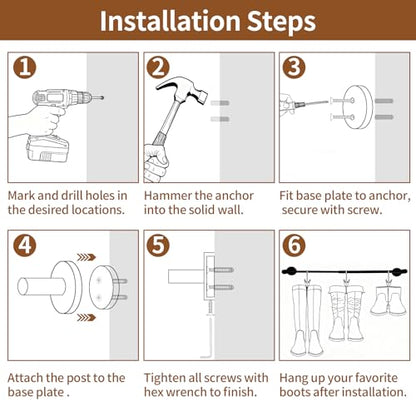 Installation Steps

1

Mark and drill holes in the desired locations.

2

Hammer the anchor into the solid wall.

3

Fit base plate to anchor, secure with screw.

4

Attach the post to the base plate .

5

Tighten all screws with hex wrench to finish.

6

Hang up your favorite boots after installation.