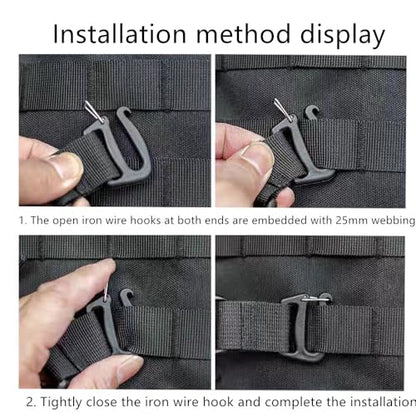 Installation method display

1. The open iron wire hooks at both ends are embedded with 25mm webbing

2. Tightly close the iron wire hook and complete the installation