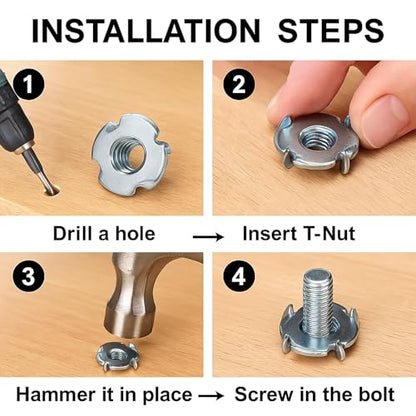 INSTALLATION STEPS

1

2

Drill a hole → Insert T-Nut

3

4

Hammer it in place → Screw in the bolt