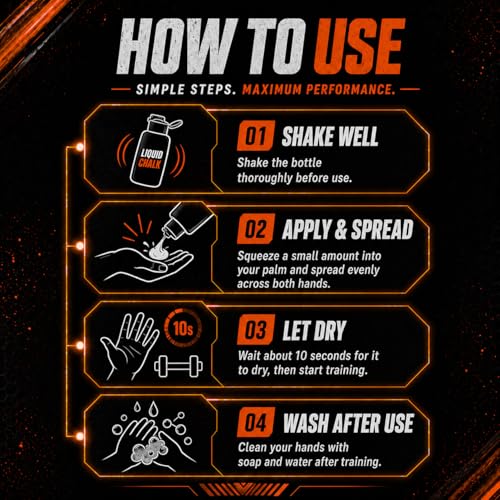 HOW TO USE

SIMPLE STEPS. MAXIMUM PERFORMANCE.

LIQUID CHALK

01 SHAKE WELL
Shake the bottle thoroughly before use.

02 APPLY & SPREAD
Squeeze a small amount into your palm and spread evenly across both hands.

10s

03 LET DRY
Wait about 10 seconds for it to dry, then start training.

04 WASH AFTER USE
Clean your hands with soap and water after training.