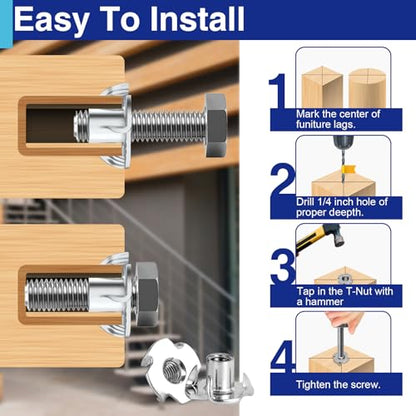 Easy To Install

1
Mark the center of funiture lags.

2
Drill 1/4 inch hole of proper deepth.

3
Tap in the T-Nut with a hammer

4
Tighten the screw.