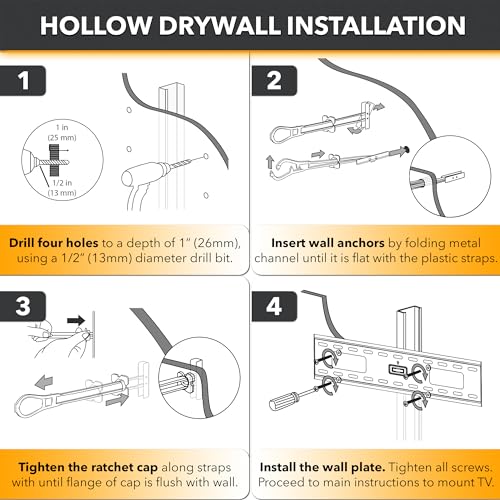 HOLLOW DRYWALL INSTALLATION

1

1 in (25 mm)

1/2 in (13 mm)

Drill four holes to a depth of 1" (26mm), using a 1/2" (13mm) diameter drill bit.

2

Insert wall anchors by folding metal channel until it is flat with the plastic straps.

3

Tighten the ratchet cap along straps with until flange of cap is flush with wall.

4

Install the wall plate. Tighten all screws. Proceed to main instructions to mount TV.