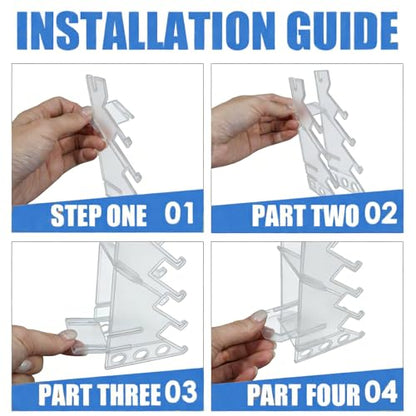 INSTALLATION GUIDE

STEP ONE 01

PART TWO 02

PART THREE 03

PART FOUR 04