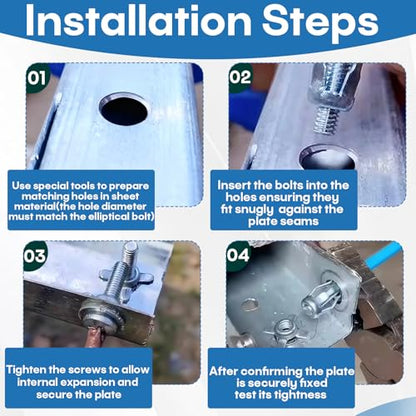 Installation Steps

01

Use special tools to prepare matching holes in sheet material(the hole diameter must match the elliptical bolt)

02

Insert the bolts into the holes ensuring they fit snugly against the plate seams

03

Tighten the screws to allow internal expansion and secure the plate

04

After confirming the plate is securely fixed test its tightness