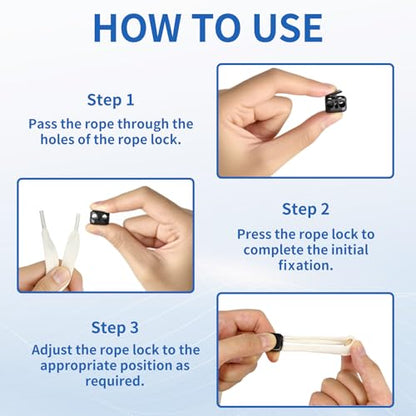 HOW TO USE

Step 1
Pass the rope through the holes of the rope lock.

Step 2
Press the rope lock to complete the initial fixation.

Step 3
Adjust the rope lock to the appropriate position as required.