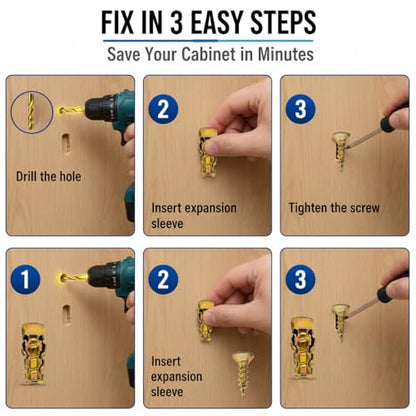 FIX IN 3 EASY STEPS
Save Your Cabinet in Minutes

Drill the hole

2
Insert expansion sleeve

3
Tighten the screw

1

2
Insert expansion sleeve

3