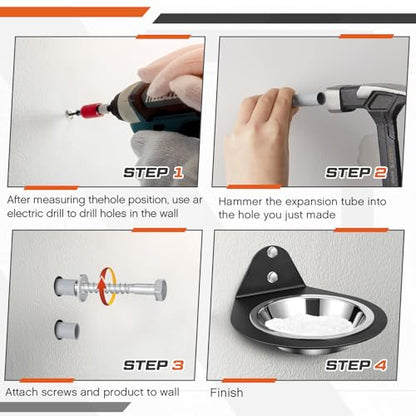 STEP 1

After measuring thehole position, use ar electric drill to drill holes in the wall

STEP 2

Hammer the expansion tube into the hole you just made

STEP 3

Attach screws and product to wall

STEP 4

Finish