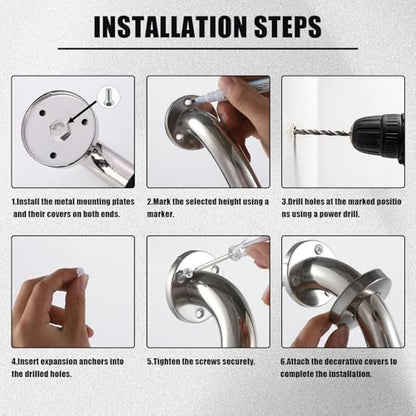 INSTALLATION STEPS

1.Install the metal mounting plates and their covers on both ends.

2.Mark the selected height using a marker.

3.Drill holes at the marked positio ns using a power drill.

4.Insert expansion anchors into the drilled holes.

5.Tighten the screws securely.

6.Attach the decorative covers to complete the installation.