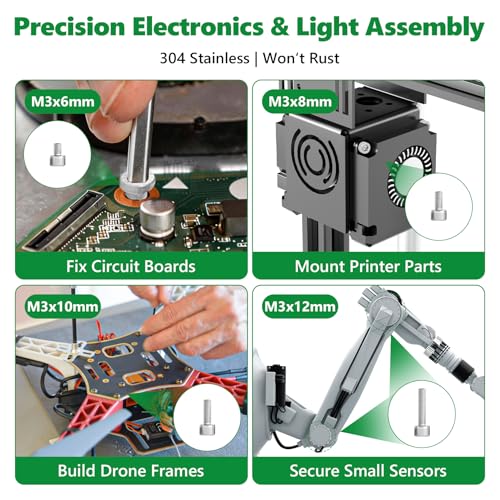 Precision Electronics & Light Assembly

304 Stainless | Won't Rust

M3x6mm

Fix Circuit Boards

M3x8mm

Mount Printer Parts

M3x10mm

Build Drone Frames

M3x12mm

Secure Small Sensors