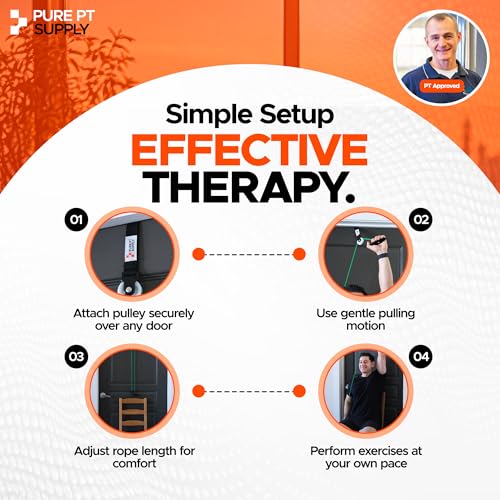 PURE PT SUPPLY

PT Approved

Simple Setup
EFFECTIVE
THERAPY.

01
Attach pulley securely over any door

02
Use gentle pulling motion

03
Adjust rope length for comfort

04
Perform exercises at your own pace