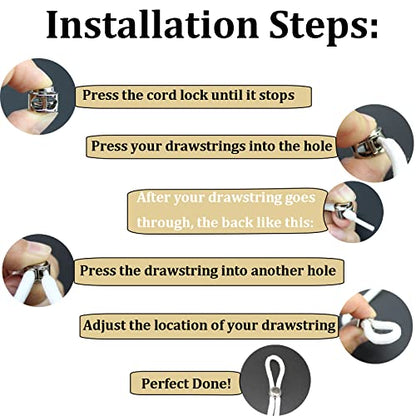 Installation Steps:

Press the cord lock until it stops

Press your drawstrings into the hole

After your drawstring goes through, the back like this:

Press the drawstring into another hole

Adjust the location of your drawstring

Perfect Done!