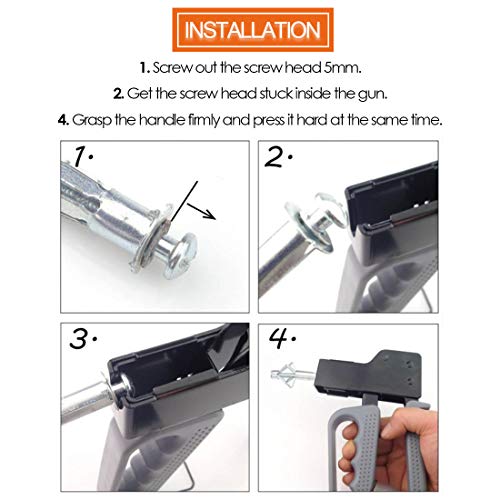 INSTALLATION

1. Screw out the screw head 5mm.

2. Get the screw head stuck inside the gun.

4. Grasp the handle firmly and press it hard at the same time.

1.

2.

3.

4.