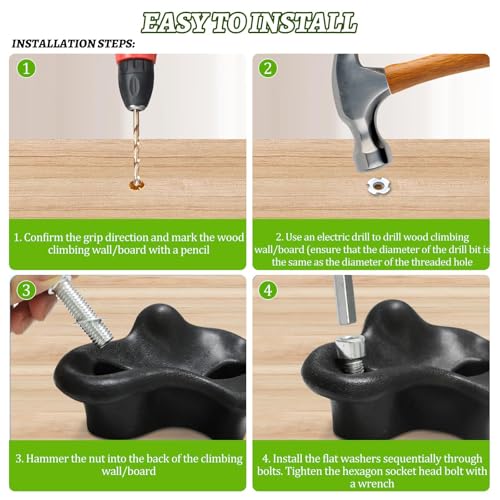 EASY TO INSTALL

INSTALLATION STEPS:

1

1. Confirm the grip direction and mark the wood climbing wall/board with a pencil

2

2. Use an electric drill to drill wood climbing wall/board (ensure that the diameter of the drill bit is the same as the diameter of the threaded hole

3

3. Hammer the nut into the back of the climbing wall/board

4

4. Install the flat washers sequentially through bolts. Tighten the hexagon socket head bolt with a wrench