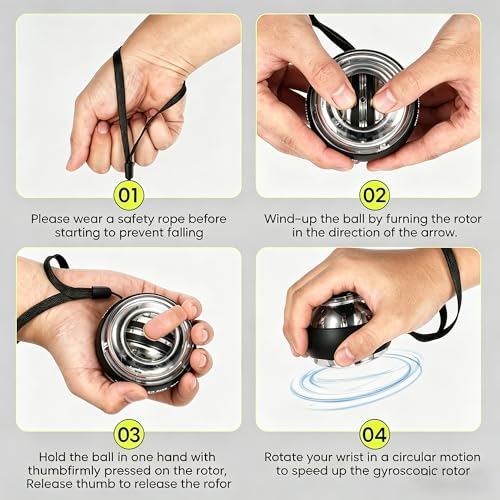 01

Please wear a safety rope before starting to prevent falling

02

Wind-up the ball by furning the rotor in the direction of the arrow.

03

Hold the ball in one hand with thumbfirmly pressed on the rotor, Release thumb to release the rofor

04

Rotate your wrist in a circular motion to speed up the gyroscopic rotor