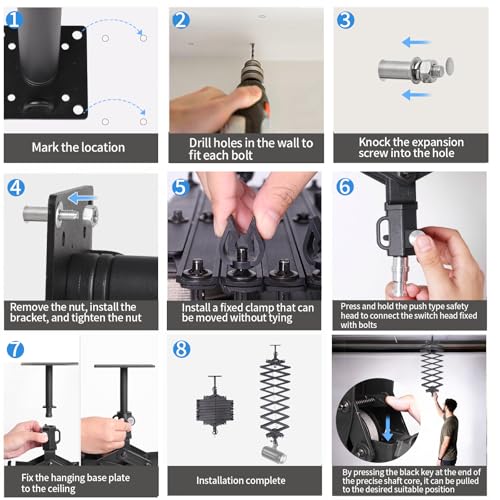 1

Mark the location

2

Drill holes in the wall to fit each bolt

3

Knock the expansion screw into the hole

4

Remove the nut, install the bracket, and tighten the nut

5

Install a fixed clamp that can be moved without tying

6

Press and hold the push type safety head to connect the switch head fixed with bolts

7

Fix the hanging base plate to the ceiling

8

Installation complete

By pressing the black key at the end of the precise shaft core, it can be pulled to the desired suitable position