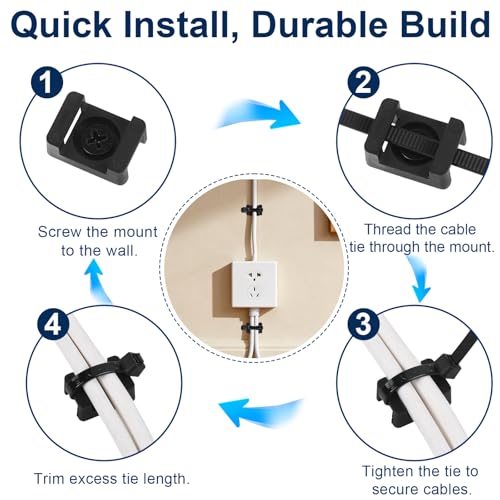 Quick Install, Durable Build

1

Screw the mount to the wall.

2

Thread the cable tie through the mount.

3

Tighten the tie to secure cables.

4

Trim excess tie length.