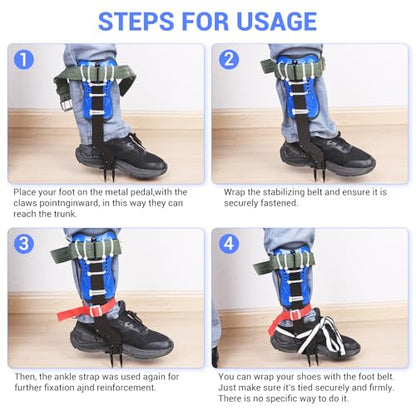 STEPS FOR USAGE

1

Place your foot on the metal pedal,with the claws pointnginward, in this way they can reach the trunk.

2

Wrap the stabilizing belt and ensure it is securely fastened.

3

Then, the ankle strap was used again for further fixation ajnd reinforcement.

4

You can wrap your shoes with the foot belt. Just make sure it's tied securely and firmly. There is no specific way to do it.