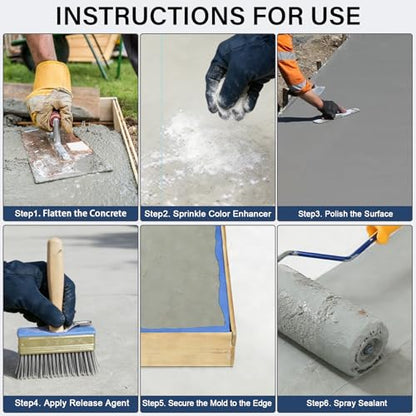 INSTRUCTIONS FOR USE

Step1. Flatten the Concrete

Step2. Sprinkle Color Enhancer

Step3. Polish the Surface

Step4. Apply Release Agent

Step5. Secure the Mold to the Edge

Step6. Spray Sealant