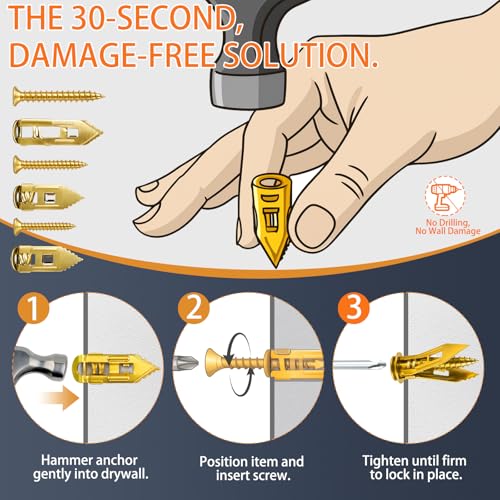 THE 30-SECOND,
DAMAGE-FREE SOLUTION.

No Drilling,
No Wall Damage

1

Hammer anchor gently into drywall.

2

Position item and insert screw.

3

Tighten until firm to lock in place.